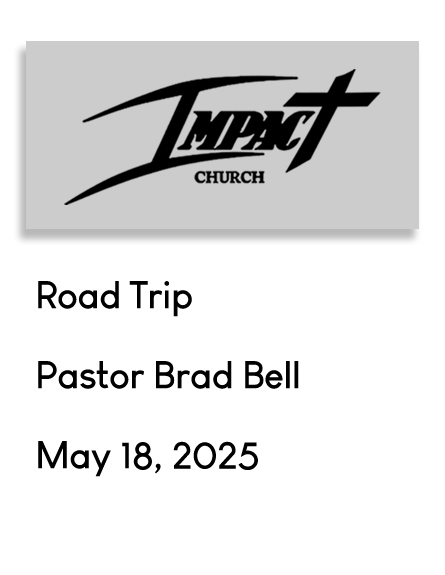 IMPACT
CHURCH

Road Trip

Pastor Brad Bell

May 18, 2025