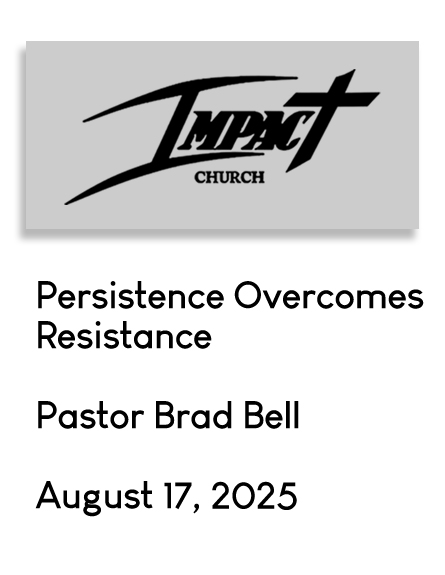 IMPACT
CHURCH

Persistence Overcomes Resistance

Pastor Brad Bell

August 17, 2025